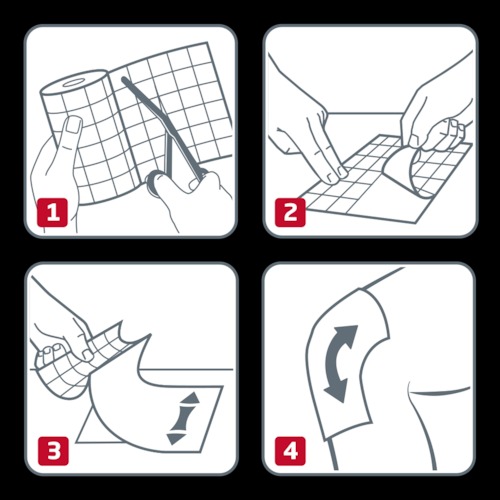 1

2

3

4